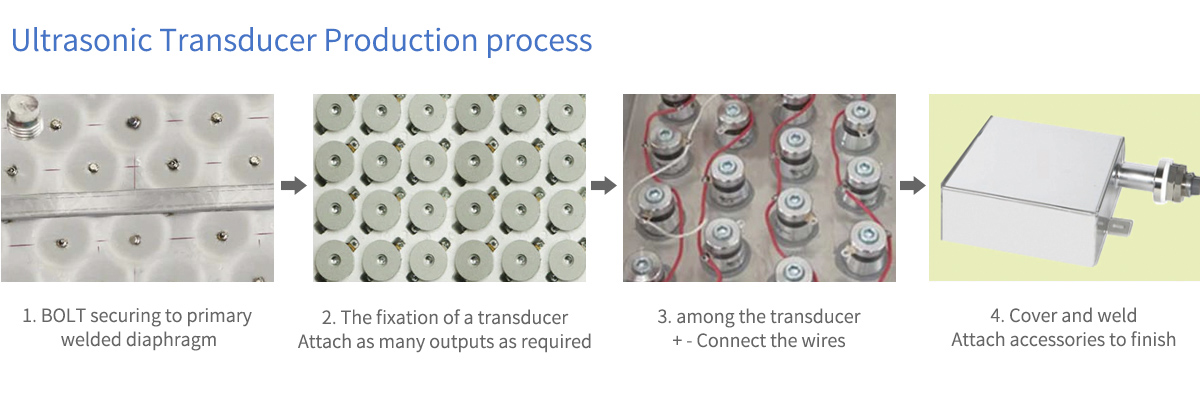 Ultrasonic Transducer Production process

1. BOLT securing to primary welded diaphragm

2. The fixation of a transducer
Attach as many outputs as required

3. among the transducer
+ - Connect the wires

4. Cover and weld
Attach accessories to finish